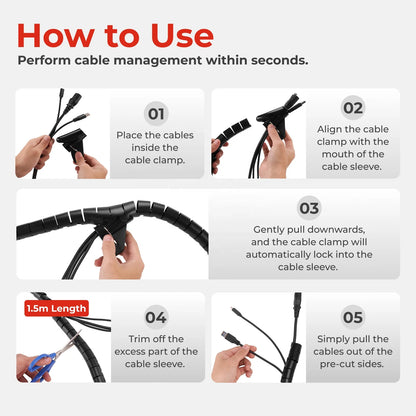 How to Use

Perform cable management within seconds.

01

Place the cables inside the cable clamp.

02

Align the cable clamp with the mouth of the cable sleeve.

03

Gently pull downwards, and the cable clamp will automatically lock into the cable sleeve.

1.5m Length

04

Trim off the excess part of the cable sleeve.

05

Simply pull the cables out of the pre-cut sides.