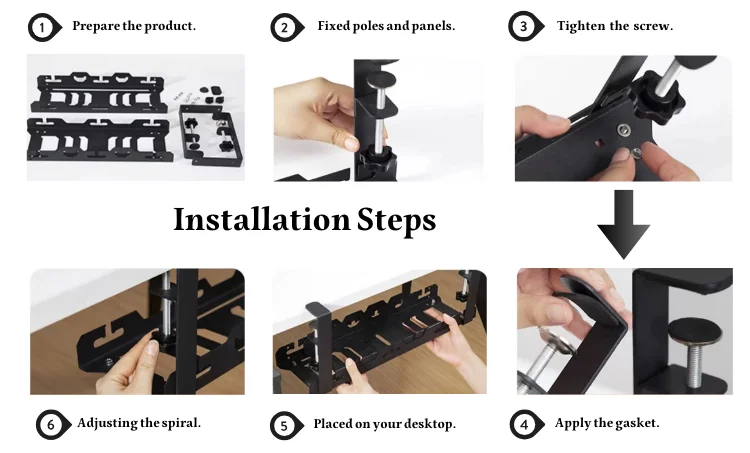 1 Prepare the product.

2 Fixed poles and panels.

3 Tighten the screw.

Installation Steps

6 Adjusting the spiral.

5 Placed on your desktop.

4 Apply the gasket.